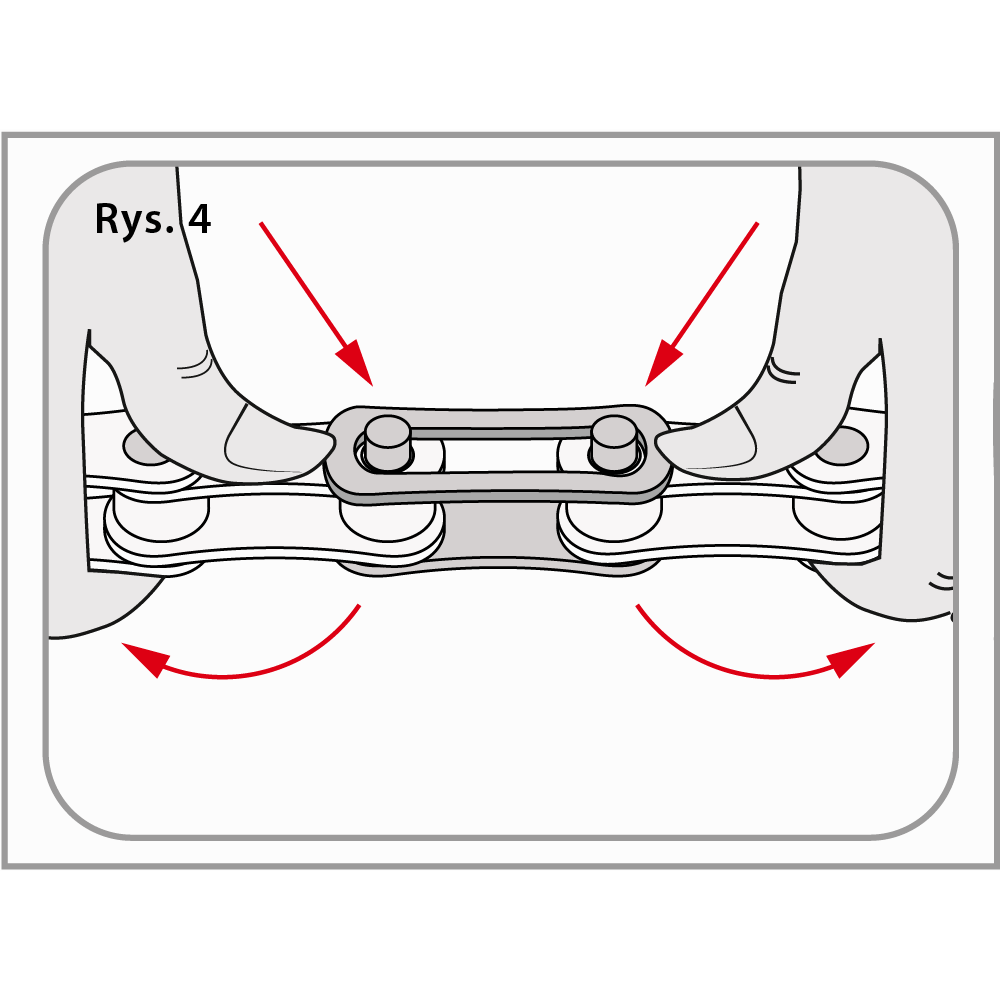 Rys. 4