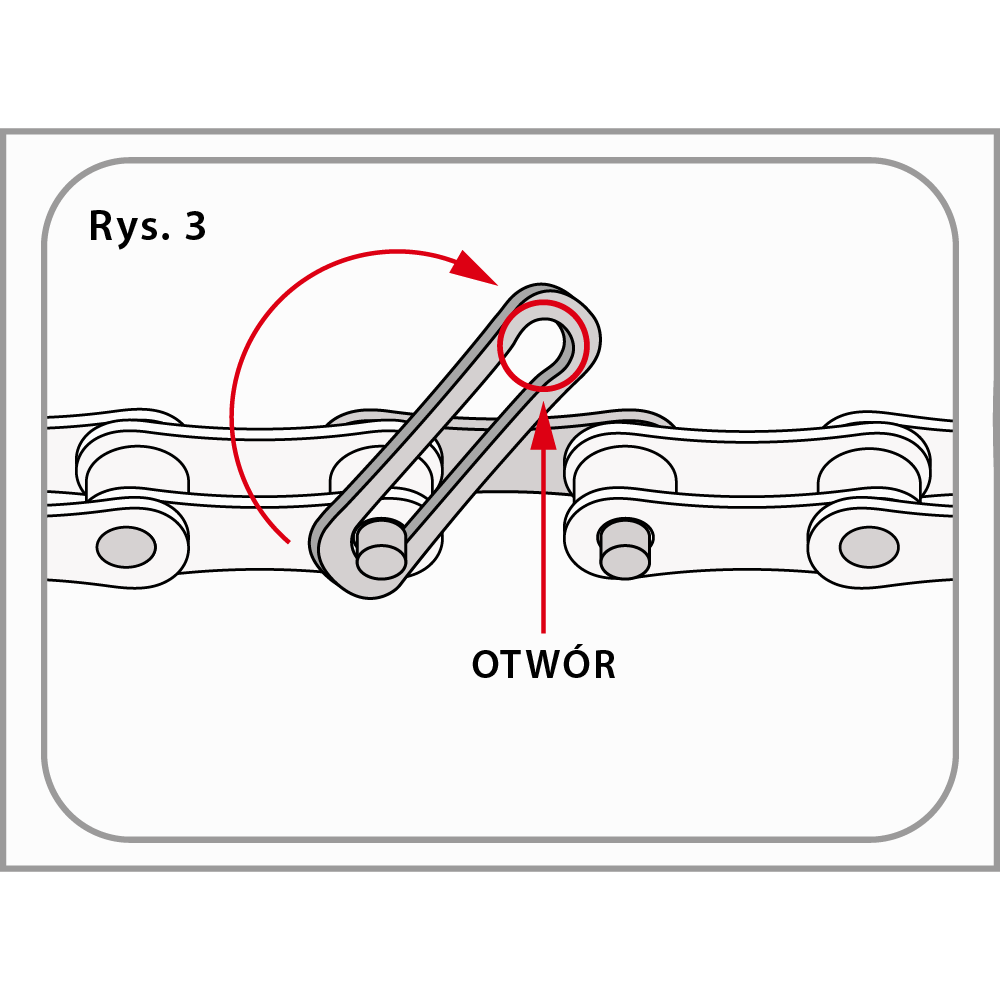 Rys. 3

OTWÓR