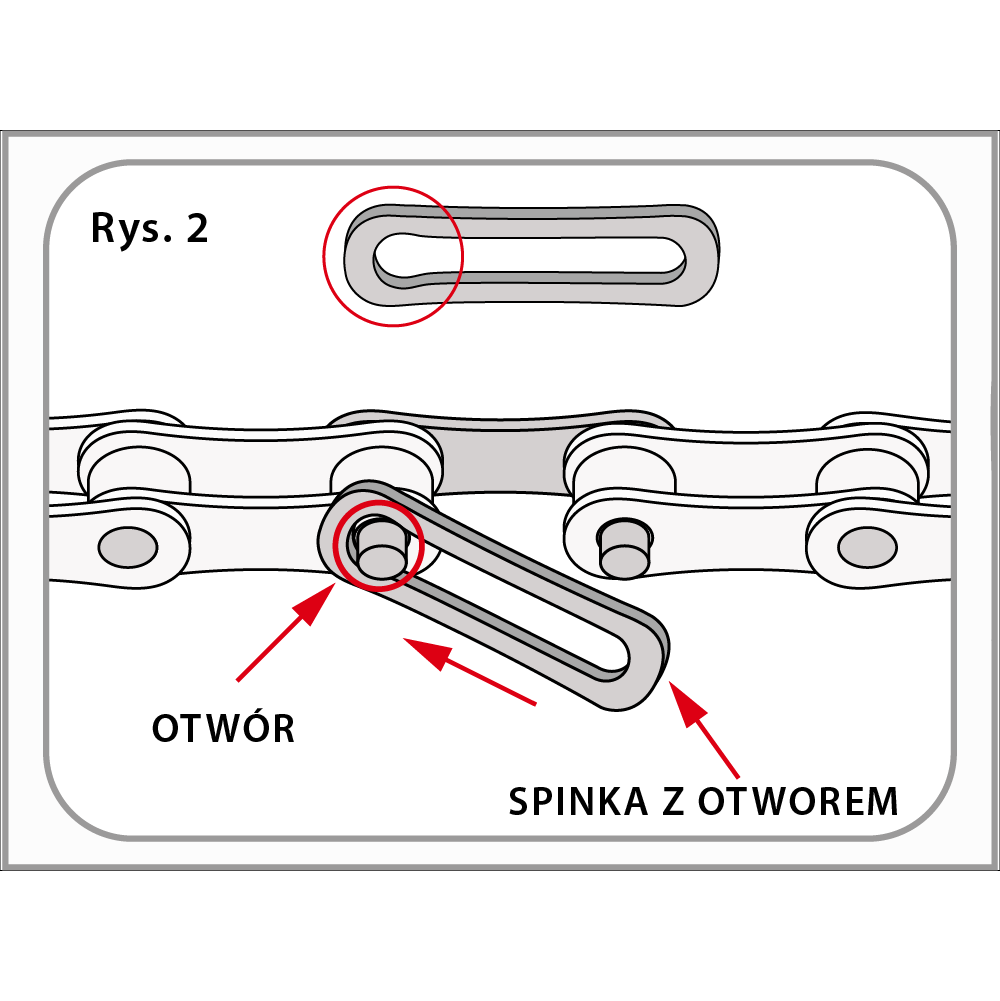 Rys. 2

OTWÓR

SPINKA Z OTWOREM