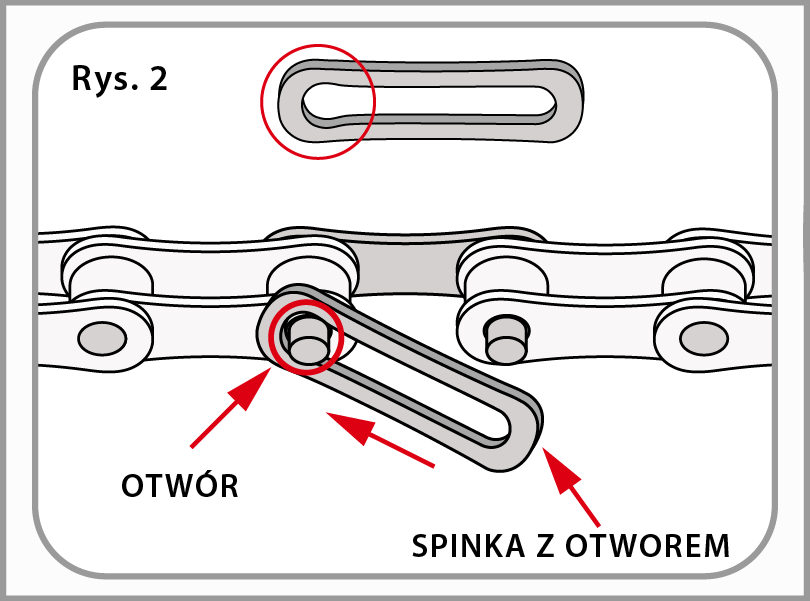 Rys. 2

OTWÓR

SPINKA Z OTWOREM