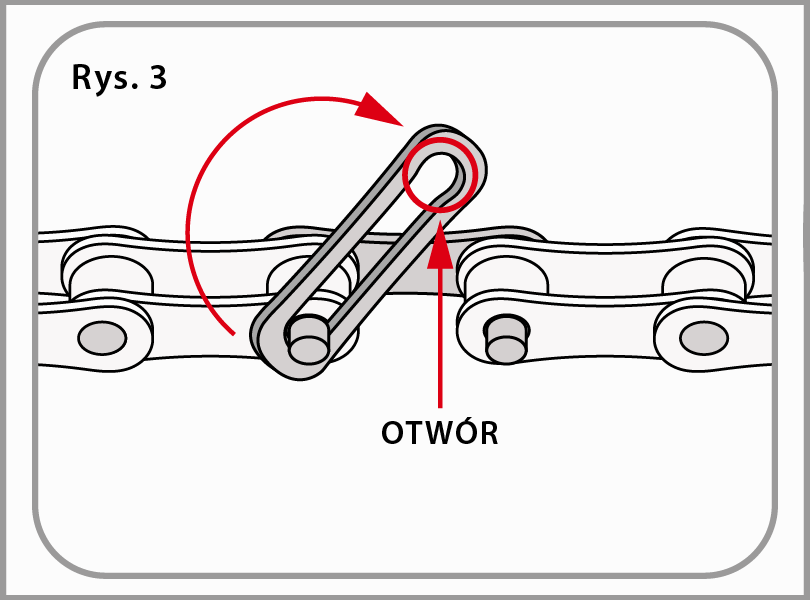 Rys. 3

OTWÓR